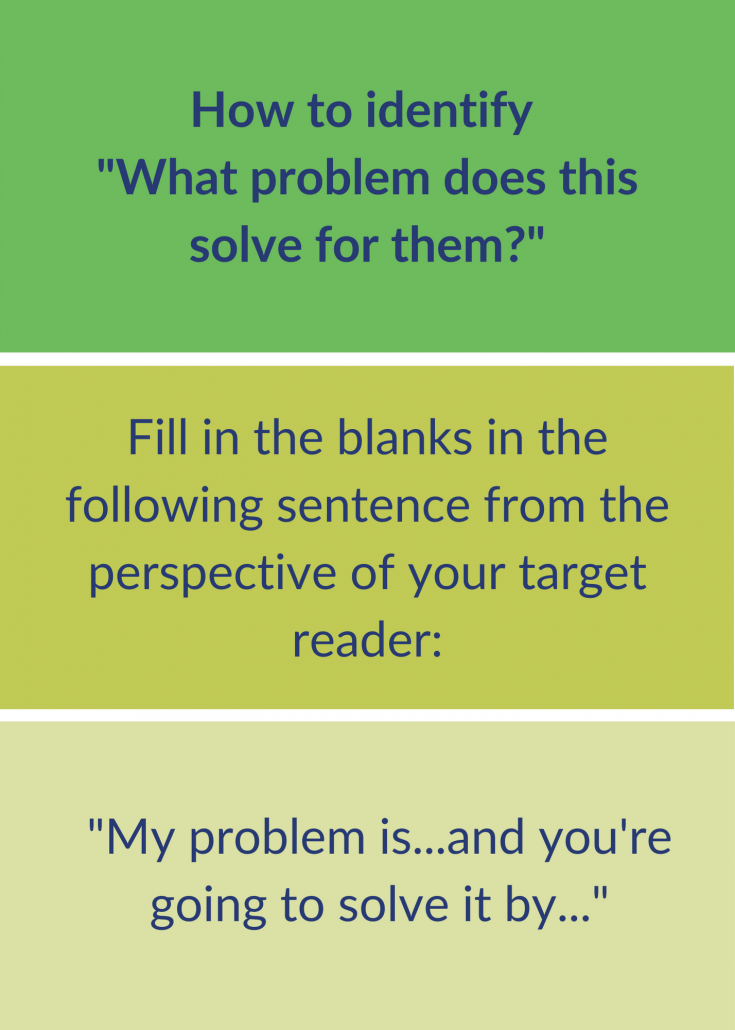 How to identify "What problem does this solve for them?"

Fill in the blanks in the following sentence from the perspective of your target reader:

"My problem is...and you're going to solve it by..."