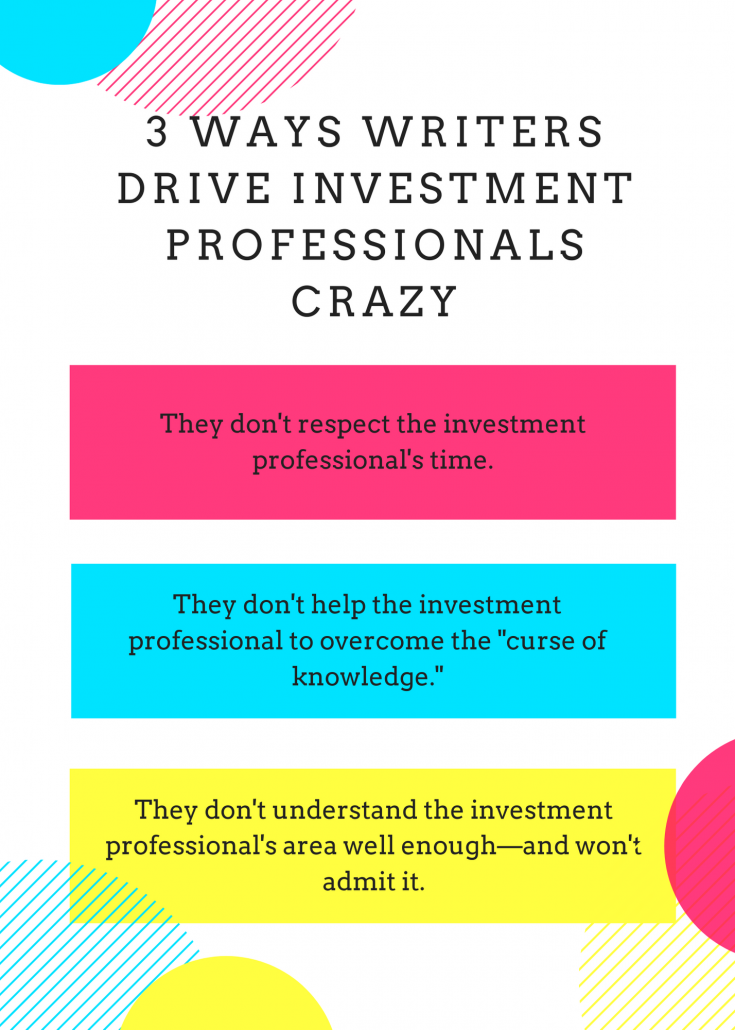 3 WAYS WRITERS DRIVE INVESTMENT PROFESSIONALS CRAZY

They don't respect the investment professional's time.

They don't help the investment professional to overcome the "curse of knowledge."

They don't understand the investment professional's area well enough—and won't admit it.