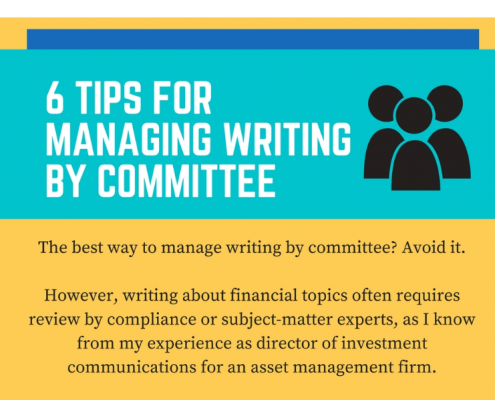 6 TIPS FOR MANAGING WRITING BY COMMITTEE

The best way to manage writing by committee? Avoid it.

However, writing about financial topics often requires review by compliance or subject-matter experts, as I know from my experience as director of investment communications for an asset management firm.