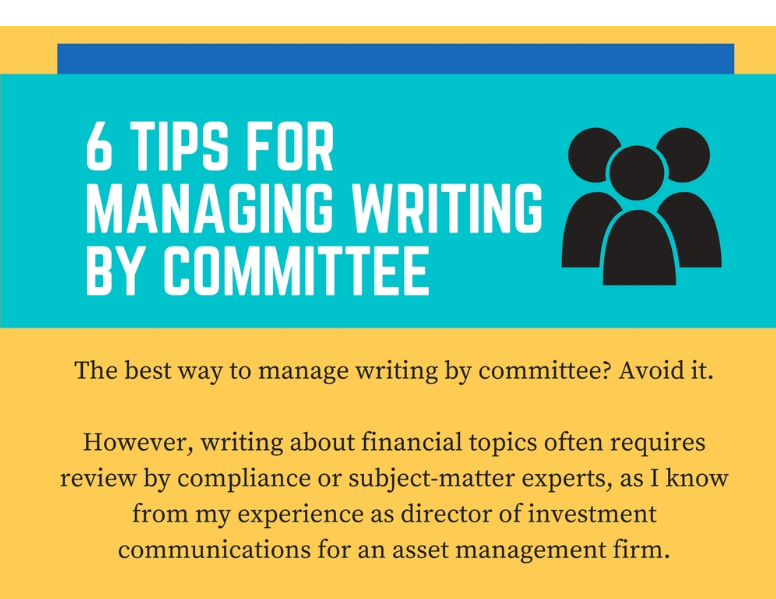 6 TIPS FOR MANAGING WRITING BY COMMITTEE

The best way to manage writing by committee? Avoid it.

However, writing about financial topics often requires review by compliance or subject-matter experts, as I know from my experience as director of investment communications for an asset management firm.