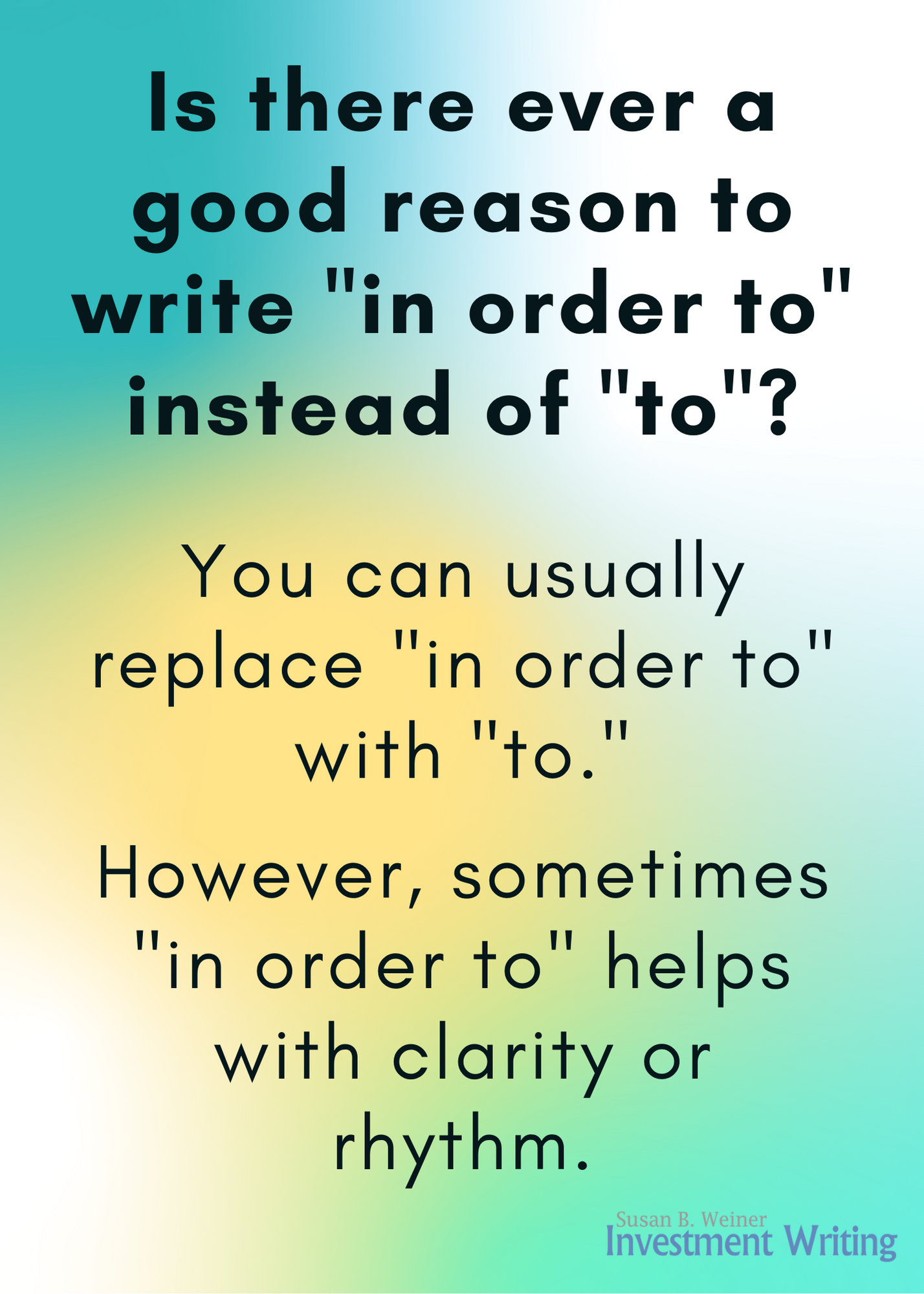 Is there ever a good reason to write "in order to" instead of "to"?

You can usually replace "in order to" with "to."

However, sometimes "in order to" helps with clarity or rhythm.

Susan B. Weiner
Investment Writing